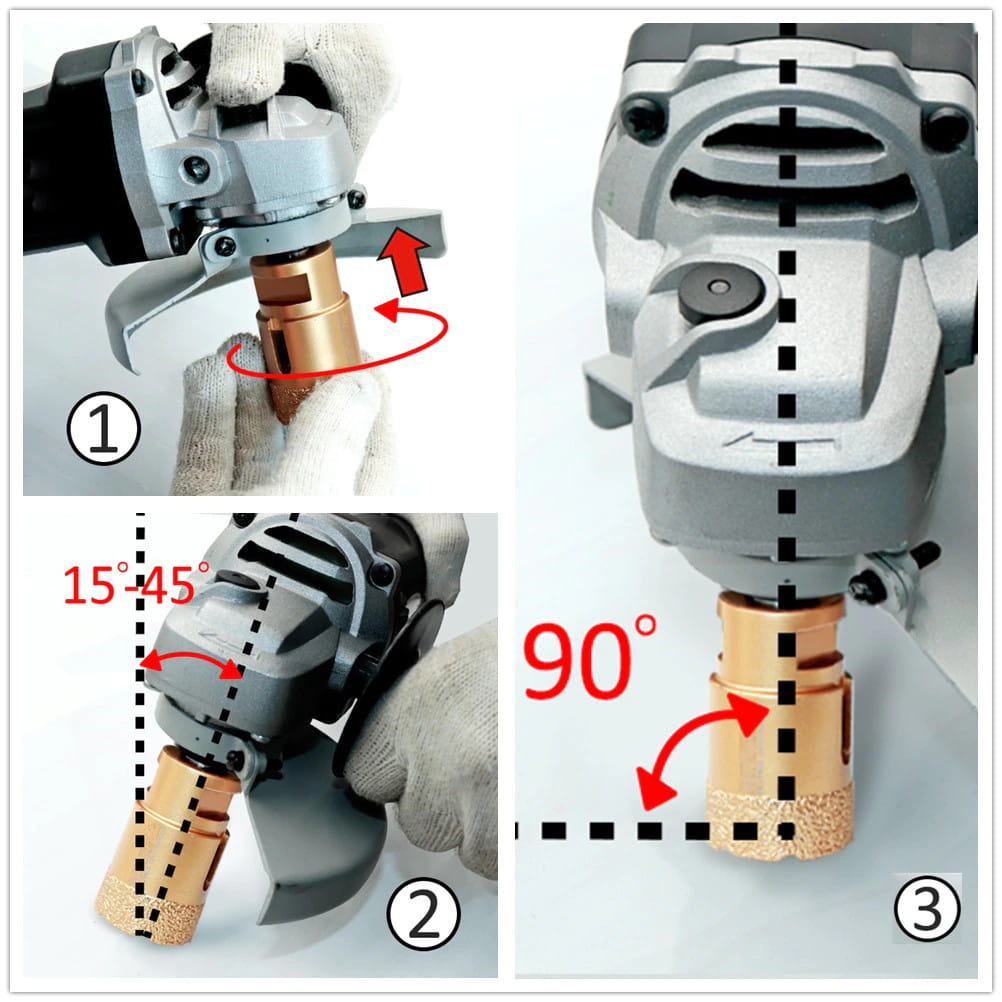 ①

15°-45°

②

90°

③