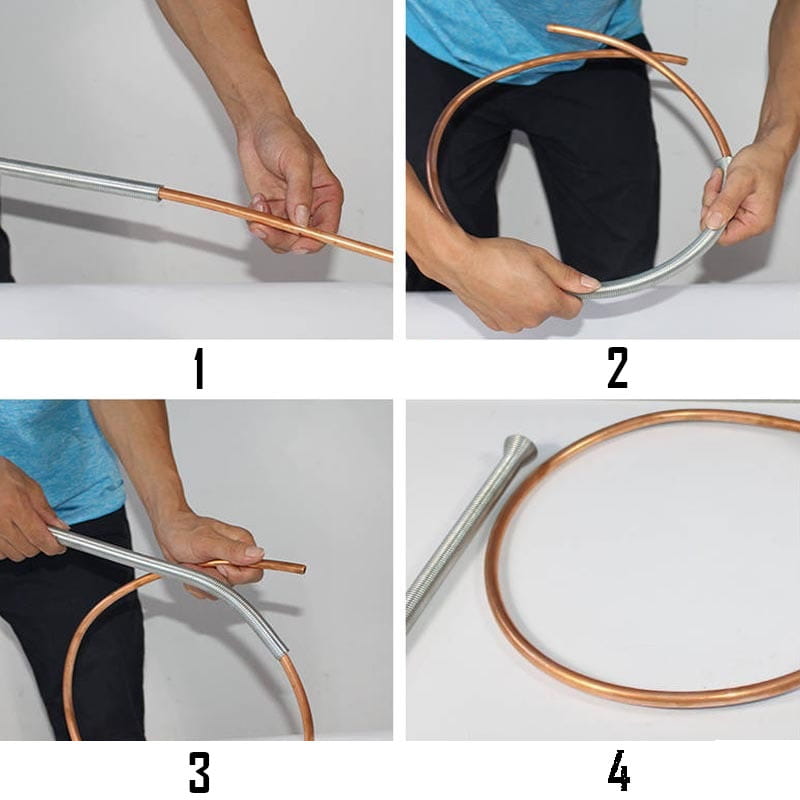 1

2

3

4