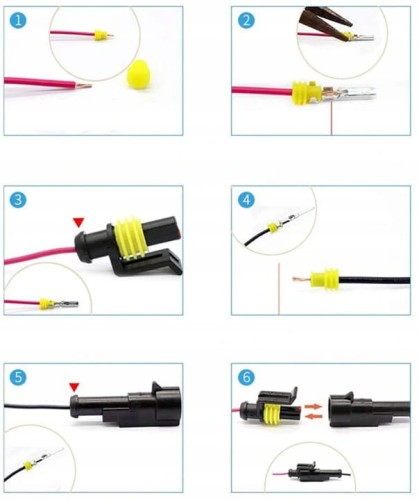 1

2

3

4

5

6